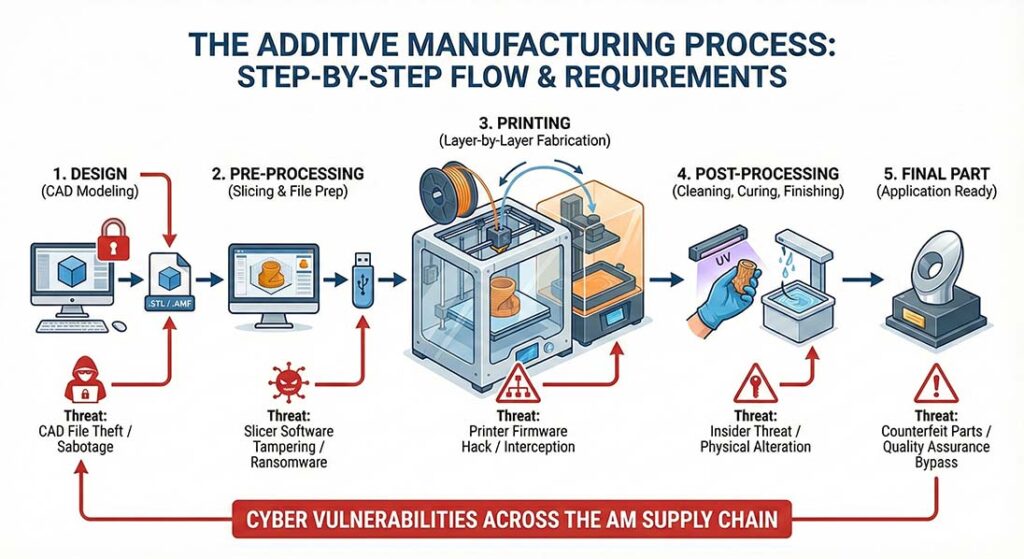 THE ADDITIVE MANUFACTURING PROCESS: STEP-BY-STEP FLOW & REQUIREMENTS

1. DESIGN
(CAD Modeling)

.STL / .AMF

Threat:
CAD File Theft / Sabotage

2. PRE-PROCESSING
(Slicing & File Prep)

Threat:
Slicer Software Tampering / Ransomware

3. PRINTING
(Layer-by-Layer Fabrication)

Threat:
Printer Firmware Hack / Interception

4. POST-PROCESSING
(Cleaning, Curing, Finishing)

UV

Threat:
Insider Threat / Physical Alteration

5. FINAL PART
(Application Ready)

Threat:
Counterfeit Parts / Quality Assurance Bypass

CYBER VULNERABILITIES ACROSS THE AM SUPPLY CHAIN